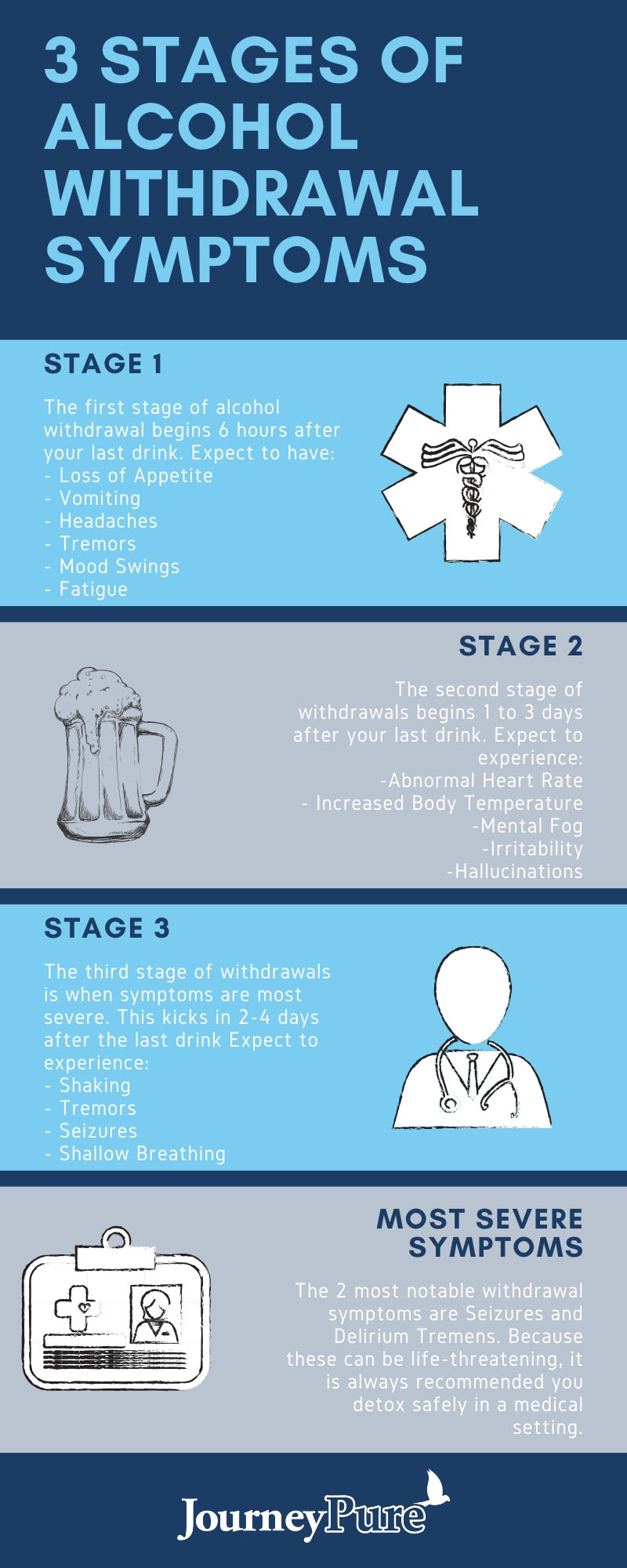 3 STAGES OF ALCOHOL WITHDRAWAL SYMPTOMS

STAGE 1

The first stage of alcohol withdrawal begins 6 hours after your last drink. Expect to have:
- Loss of Appetite
- Vomiting
- Headaches
- Tremors
- Mood Swings
- Fatigue

STAGE 2

The second stage of withdrawals begins 1 to 3 days after your last drink. Expect to experience:
-Abnormal Heart Rate
- Increased Body Temperature
-Mental Fog
-Irritability
-Hallucinations

STAGE 3

The third stage of withdrawals is when symptoms are most severe. This kicks in 2-4 days after the last drink Expect to experience:
- Shaking
- Tremors
- Seizures
- Shallow Breathing

MOST SEVERE SYMPTOMS

The 2 most notable withdrawal symptoms are Seizures and Delirium Tremens. Because these can be life-threatening, it is always recommended you detox safely in a medical setting.

JourneyPure